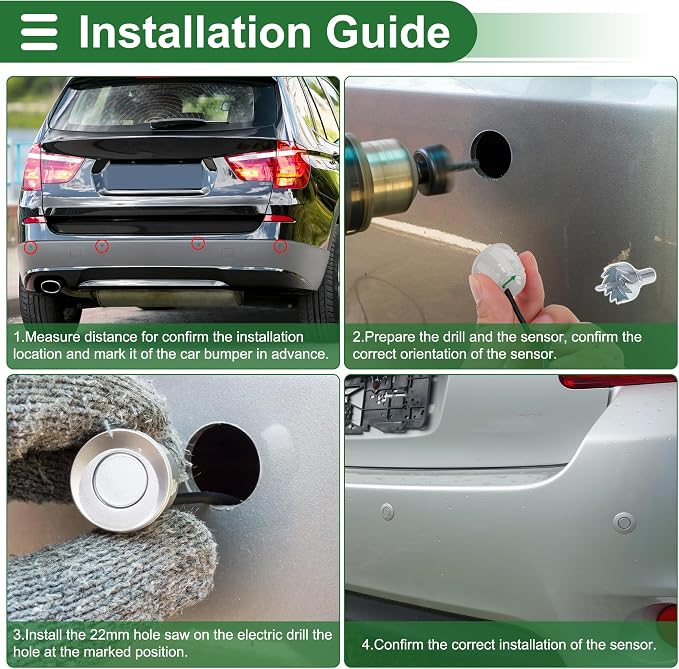 Installation Guide

1.Measure distance for confirm the installation location and mark it of the car bumper in advance.

2.Prepare the drill and the sensor, confirm the correct orientation of the sensor.

3.Install the 22mm hole saw on the electric drill the hole at the marked position.

4.Confirm the correct installation of the sensor.