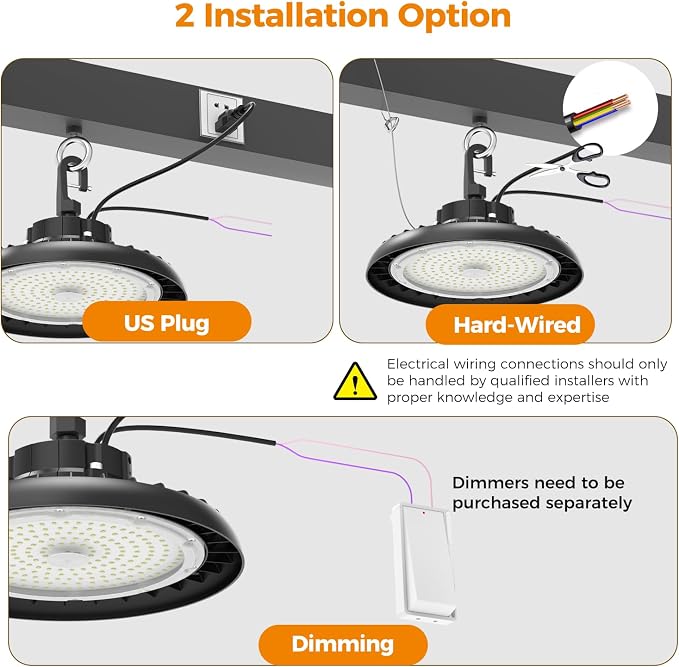 2 Installation Option

US Plug

Hard-Wired

Electrical wiring connections should only be handled by qualified installers with proper knowledge and expertise

Dimmers need to be purchased separately

Dimming