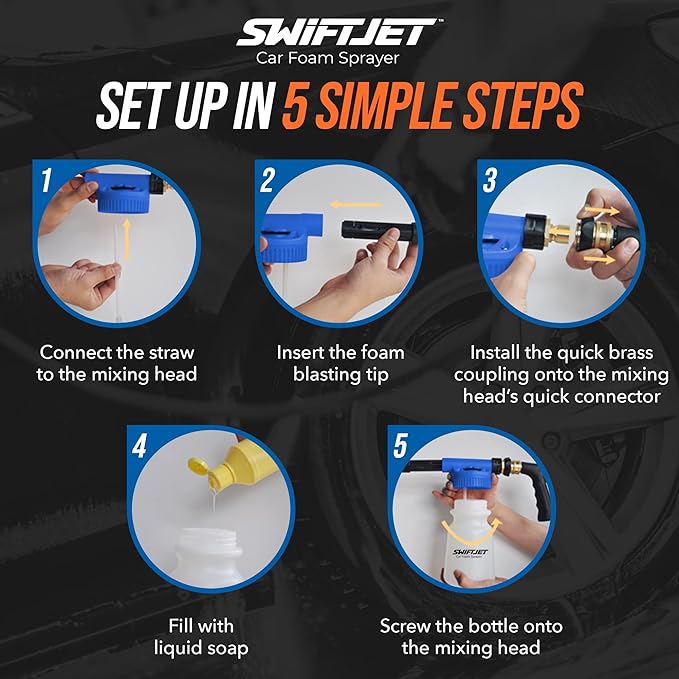 SWIFTJET™
Car Foam Sprayer

SET UP IN 5 SIMPLE STEPS

1
Connect the straw to the mixing head

2
Insert the foam blasting tip

3
Install the quick brass coupling onto the mixing head's quick connector

4
Fill with liquid soap

5
SWIFTJET
Car Foam Sprayer
Screw the bottle onto the mixing head