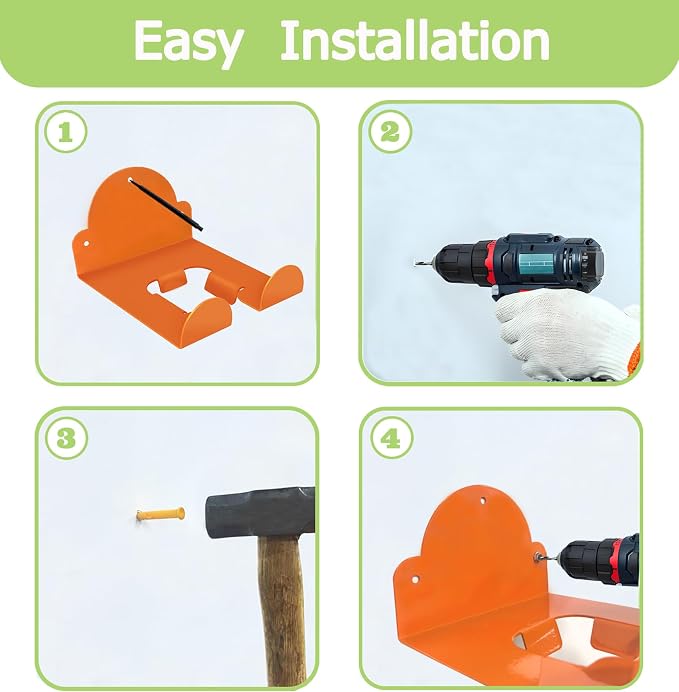 Easy Installation

1

2

3

4